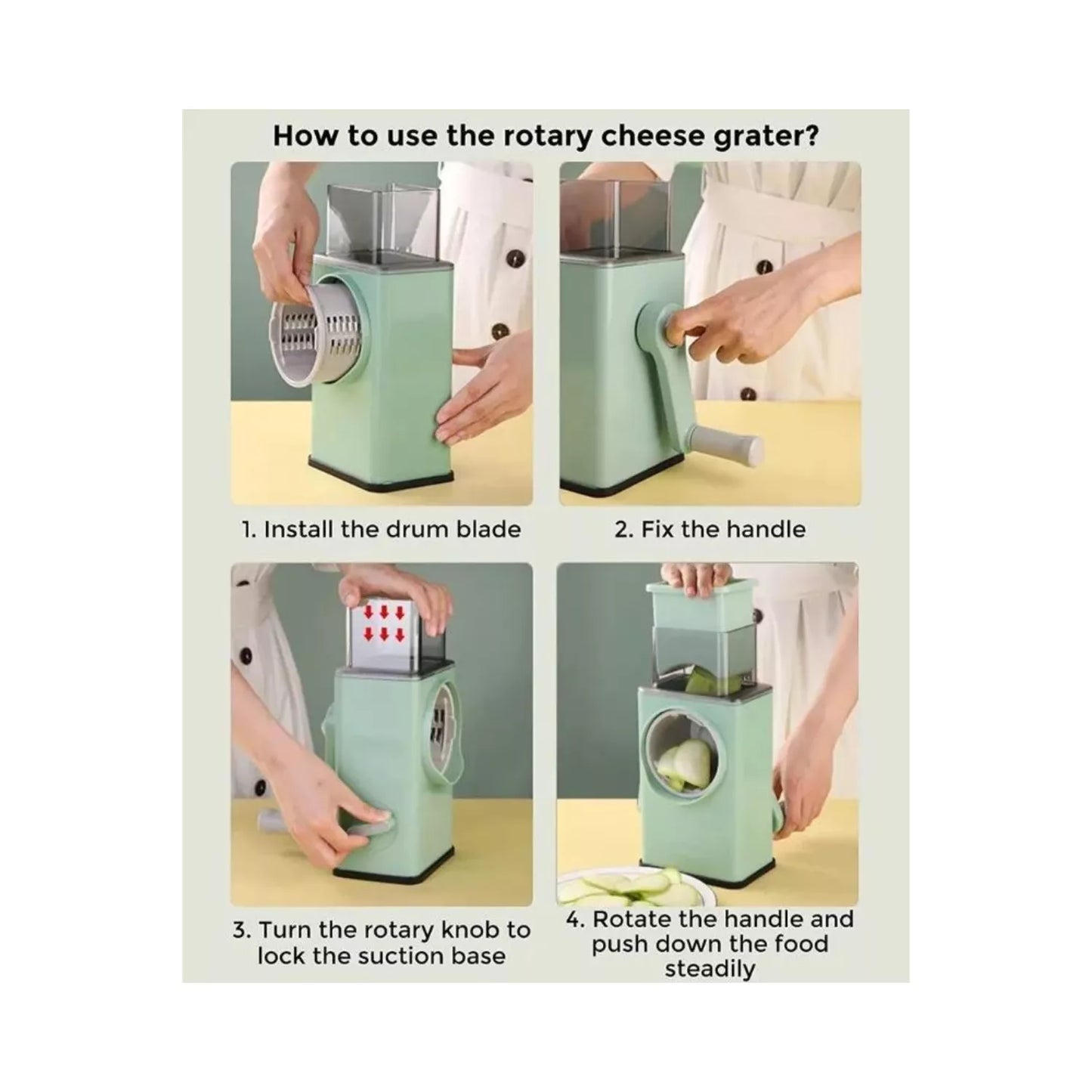 How to use the rotary cheese grater?

1. Install the drum blade

2. Fix the handle

3. Turn the rotary knob to lock the suction base

4. Rotate the handle and push down the food steadily