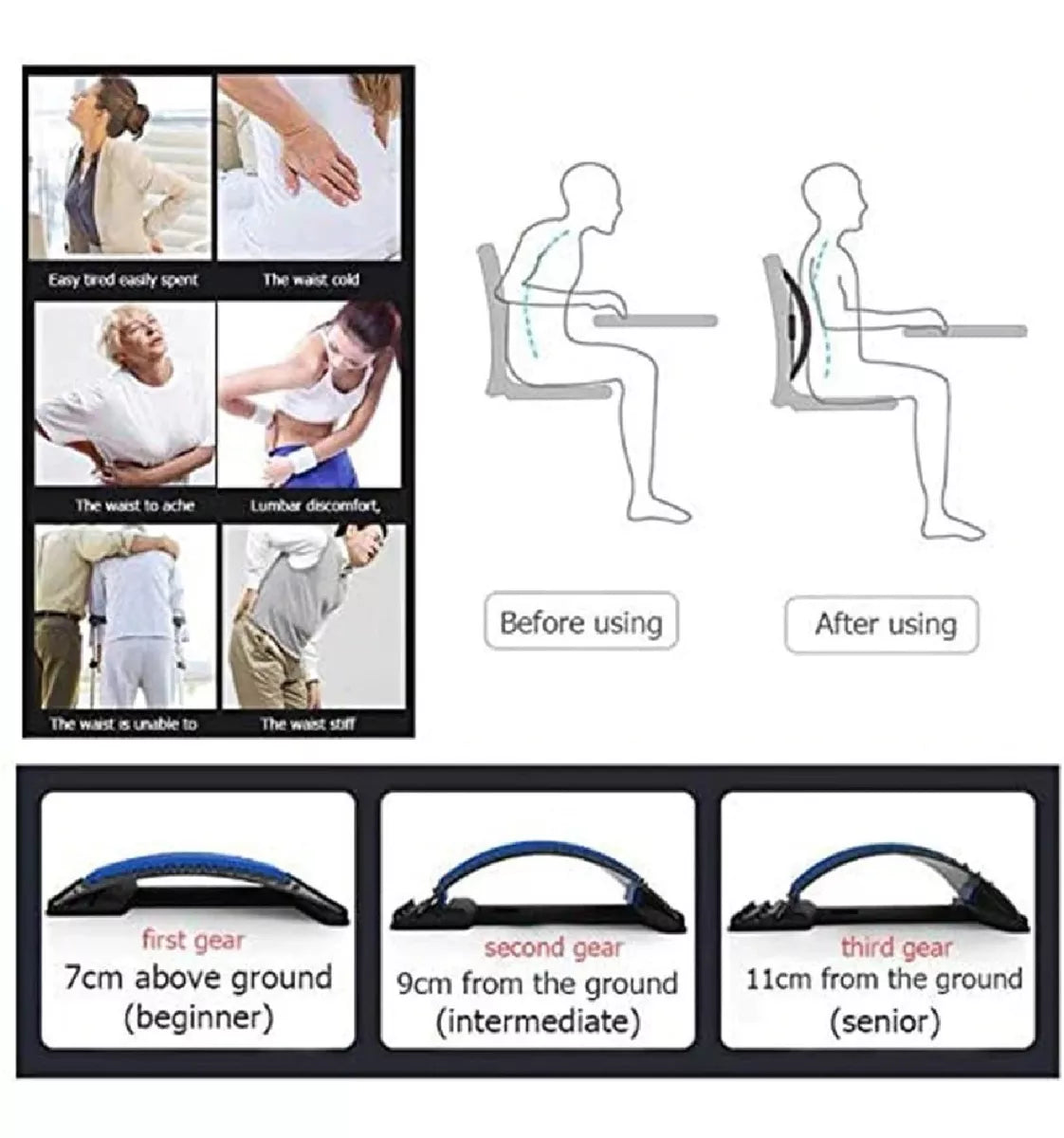 Easy tired easily spent

The waist cold

The waist to ache

Lumbar discomfort,

The waist is unable to

The waist stiff

Before using

After using

first gear
7cm above ground
(beginner)

second gear
9cm from the ground
(intermediate)

third gear
11cm from the ground
(senior)